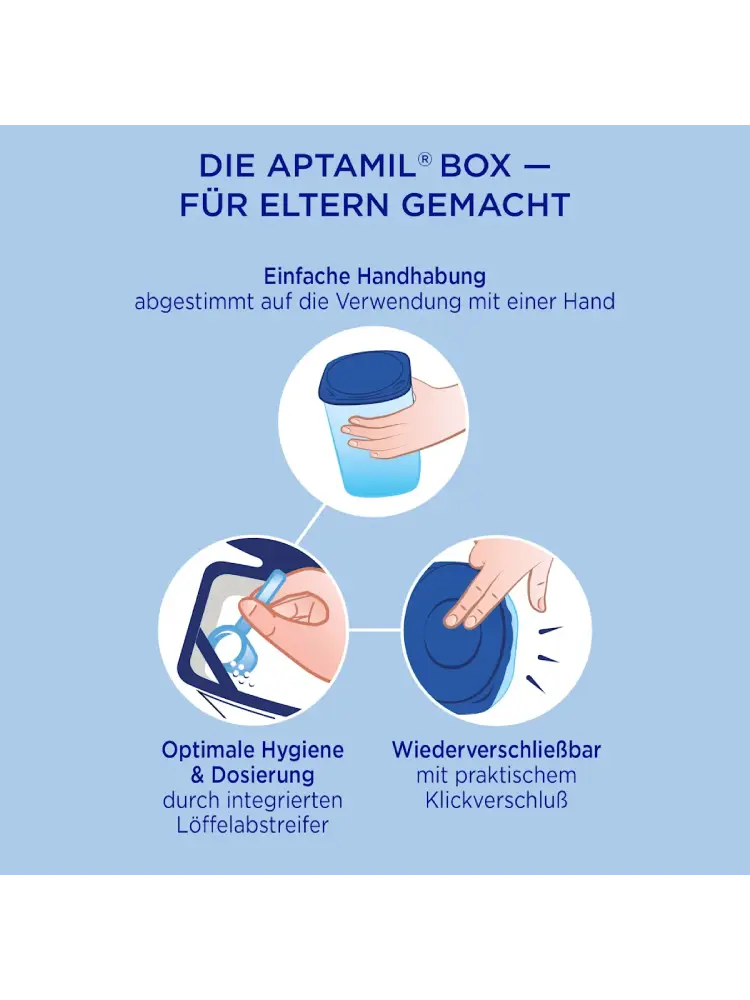 DIE APTAMIL® BOX — FÜR ELTERN GEMACHT

Einfache Handhabung
abgestimmt auf die Verwendung mit einer Hand

Optimale Hygiene & Dosierung
durch integrierten Löffelabstreifer

Wiederverschließbar
mit praktischem Klickverschluß