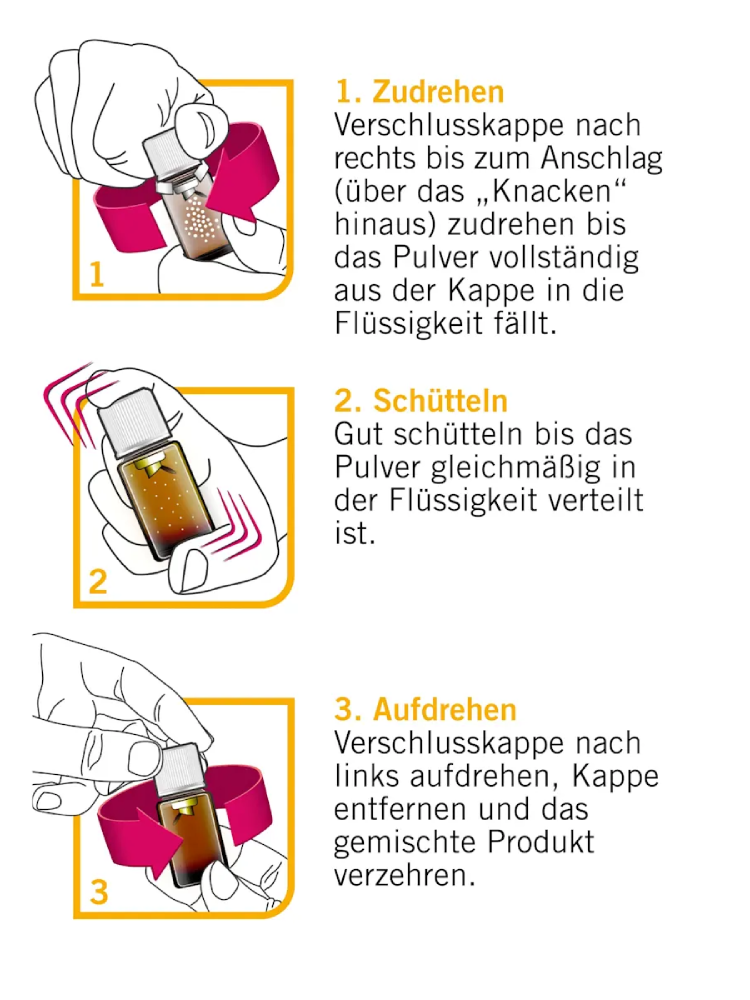 1

1. Zudrehen
Verschlusskappe nach rechts bis zum Anschlag (über das „Knacken“ hinaus) zudrehen bis das Pulver vollständig aus der Kappe in die Flüssigkeit fällt.

2

2. Schütteln
Gut schütteln bis das Pulver gleichmäßig in der Flüssigkeit verteilt ist.

3

3. Aufdrehen
Verschlusskappe nach links aufdrehen, Kappe entfernen und das gemischte Produkt verzehren.